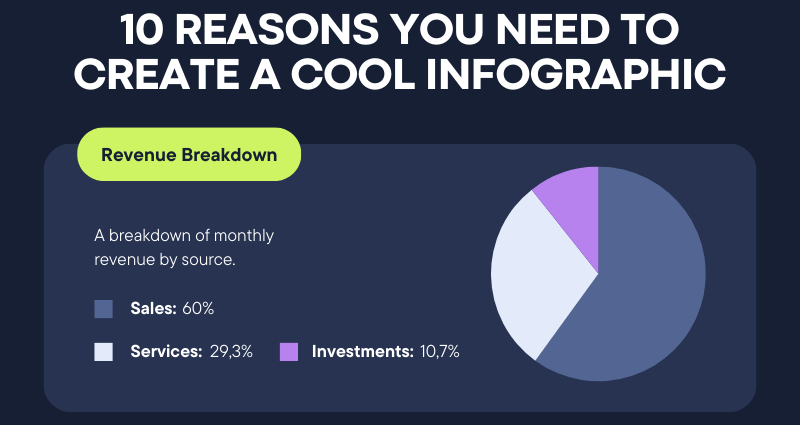 10 REASONS YOU NEED TO CREATE A COOL INFOGRAPHIC

Revenue Breakdown

A breakdown of monthly revenue by source.

Sales: 60%

Services: 29,3%

Investments: 10,7%